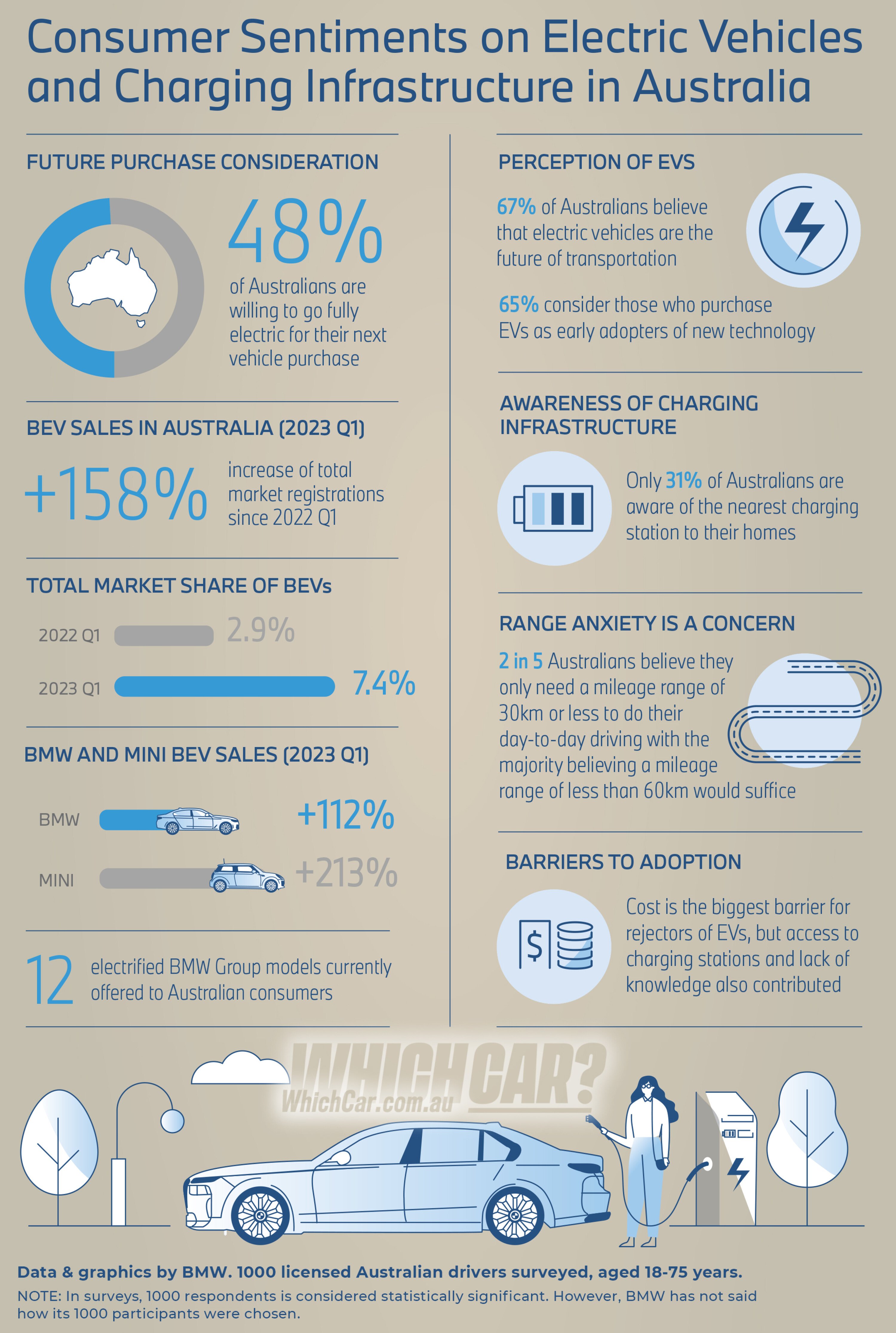 Consumer Sentiments on Electric Vehicles and Charging Infrastructure in Australia

FUTURE PURCHASE CONSIDERATION

48%

of Australians are willing to go fully electric for their next vehicle purchase

BEV SALES IN AUSTRALIA (2023 Q1)

+158%

increase of total market registrations since 2022 Q1

TOTAL MARKET SHARE OF BEVs

2022 Q1 2.9%

2023 Q1 7.4%

BMW AND MINI BEV SALES (2023 Q1)

BMW +112%

MINI +213%

12 electrified BMW Group models currently offered to Australian consumers

PERCEPTION OF EVS

67% of Australians believe that electric vehicles are the future of transportation

65% consider those who purchase EVs as early adopters of new technology

AWARENESS OF CHARGING INFRASTRUCTURE

Only 31% of Australians are aware of the nearest charging station to their homes

RANGE ANXIETY IS A CONCERN

2 in 5 Australians believe they only need a mileage range of 30km or less to do their day-to-day driving with the majority believing a mileage range of less than 60km would suffice

BARRIERS TO ADOPTION

Cost is the biggest barrier for rejectors of EVs, but access to charging stations and lack of knowledge also contributed

WHICH CAR?
WhichCar.com.au

Data & graphics by BMW. 1000 licensed Australian drivers surveyed, aged 18-75 years.

NOTE: In surveys, 1000 respondents is considered statistically significant. However, BMW has not said how its 1000 participants were chosen.