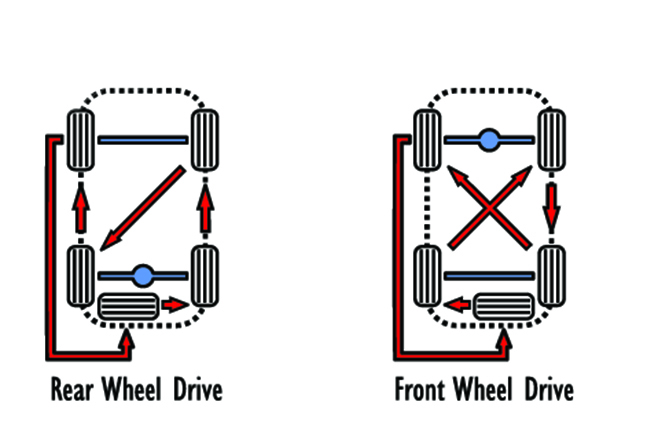 Rear Wheel Drive

Front Wheel Drive