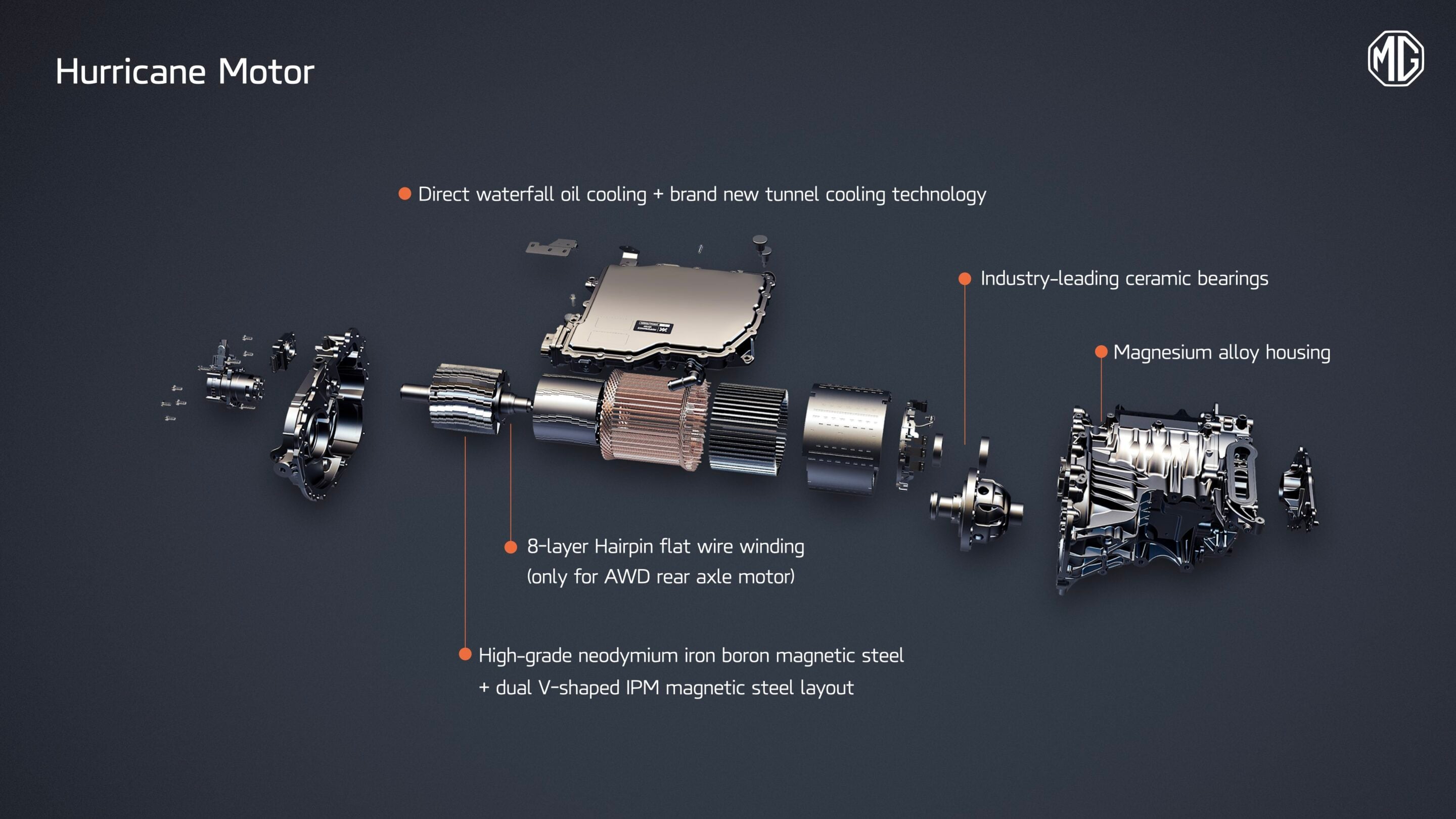 Hurricane Motor

MG

Direct waterfall oil cooling + brand new tunnel cooling technology

Industry-leading ceramic bearings

Magnesium alloy housing

8-layer Hairpin flat wire winding (only for AWD rear axle motor)

High-grade neodymium iron boron magnetic steel + dual V-shaped IPM magnetic steel layout